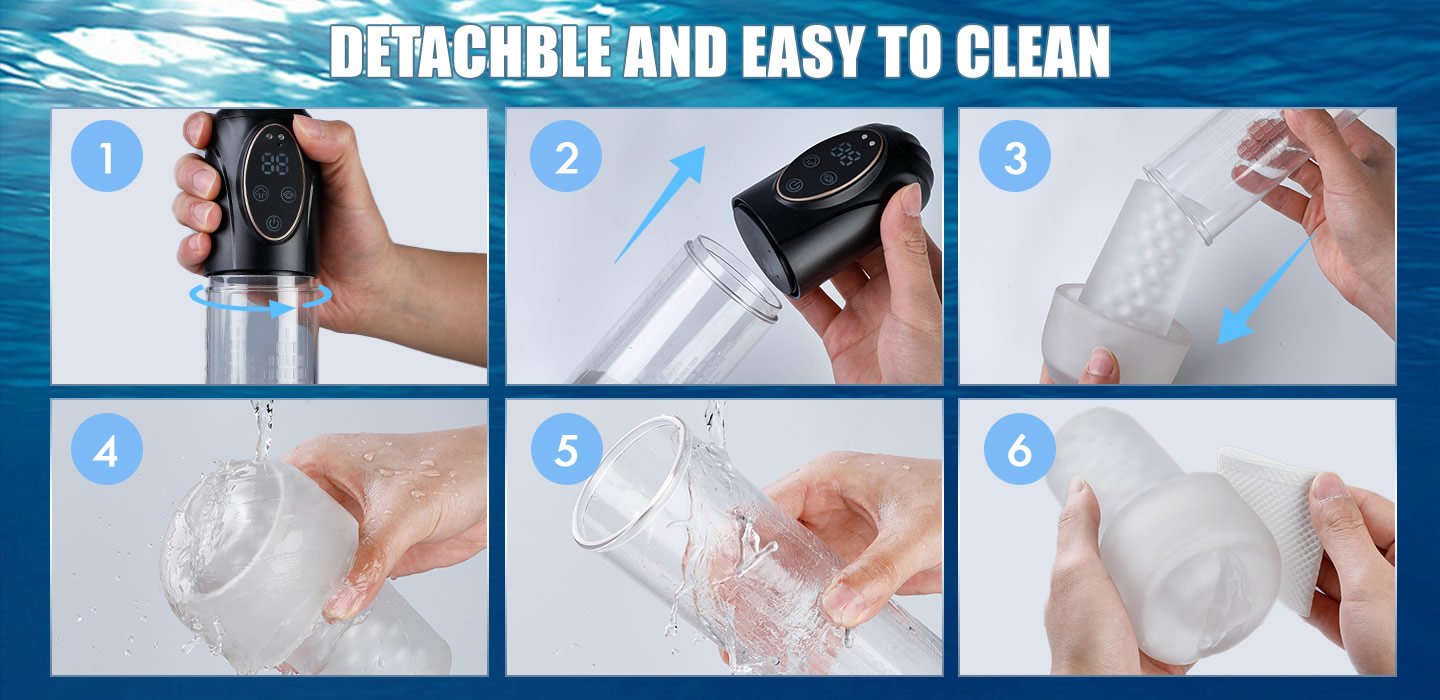 DETACHBLE AND EASY TO CLEAN

1

88

2

88

3

4

5

6