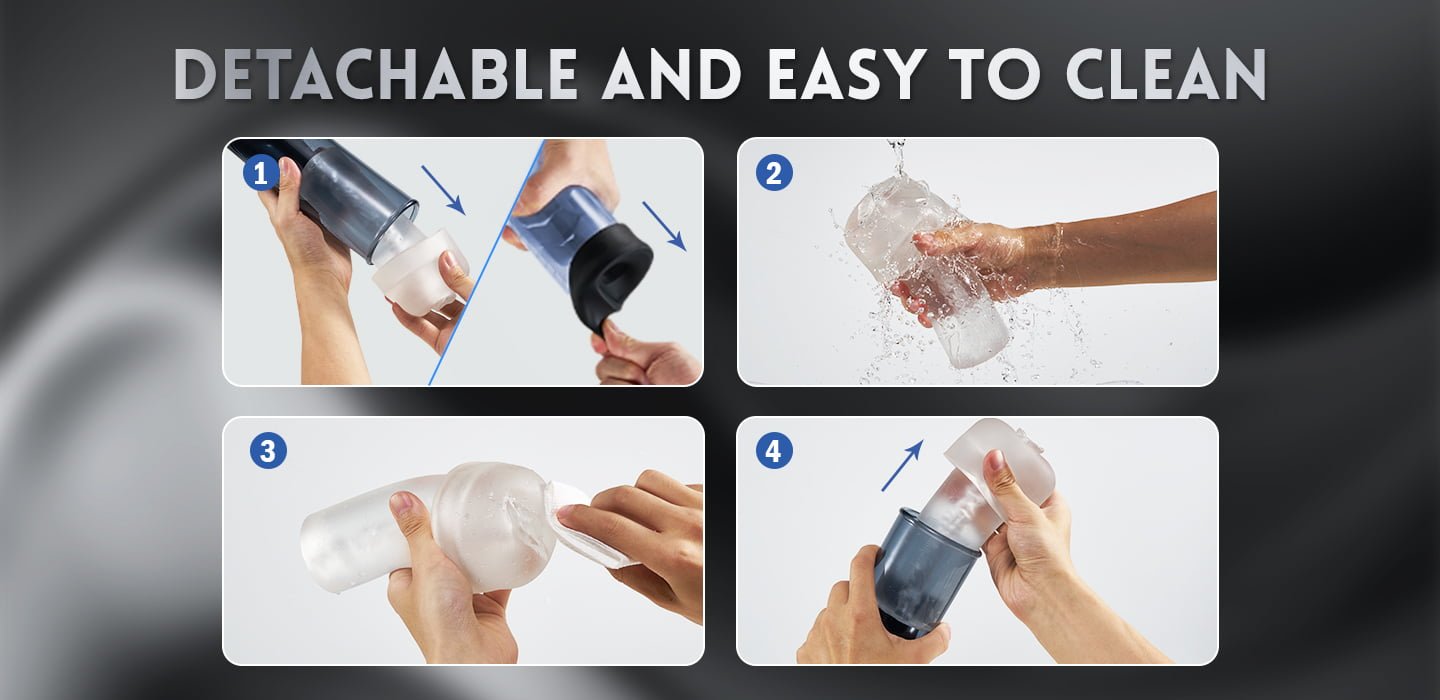 DETACHABLE AND EASY TO CLEAN

1

2

3

4